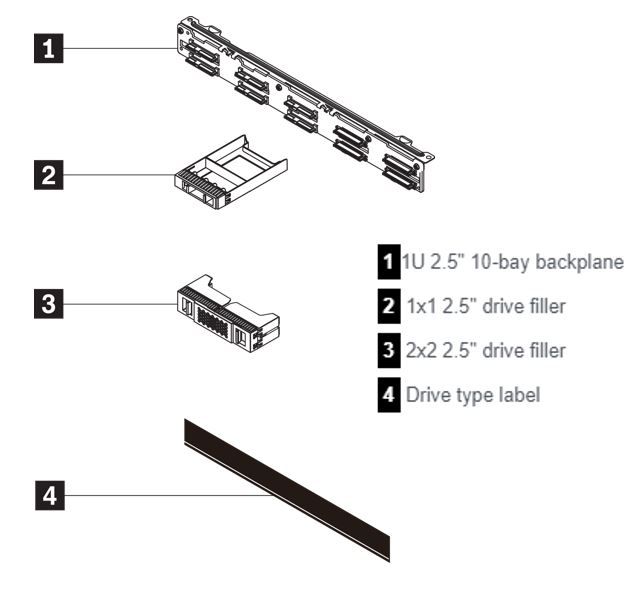 1

2

3

4

1 1U 2.5" 10-bay backplane

2 1x1 2.5" drive filler

3 2x2 2.5" drive filler

4 Drive type label